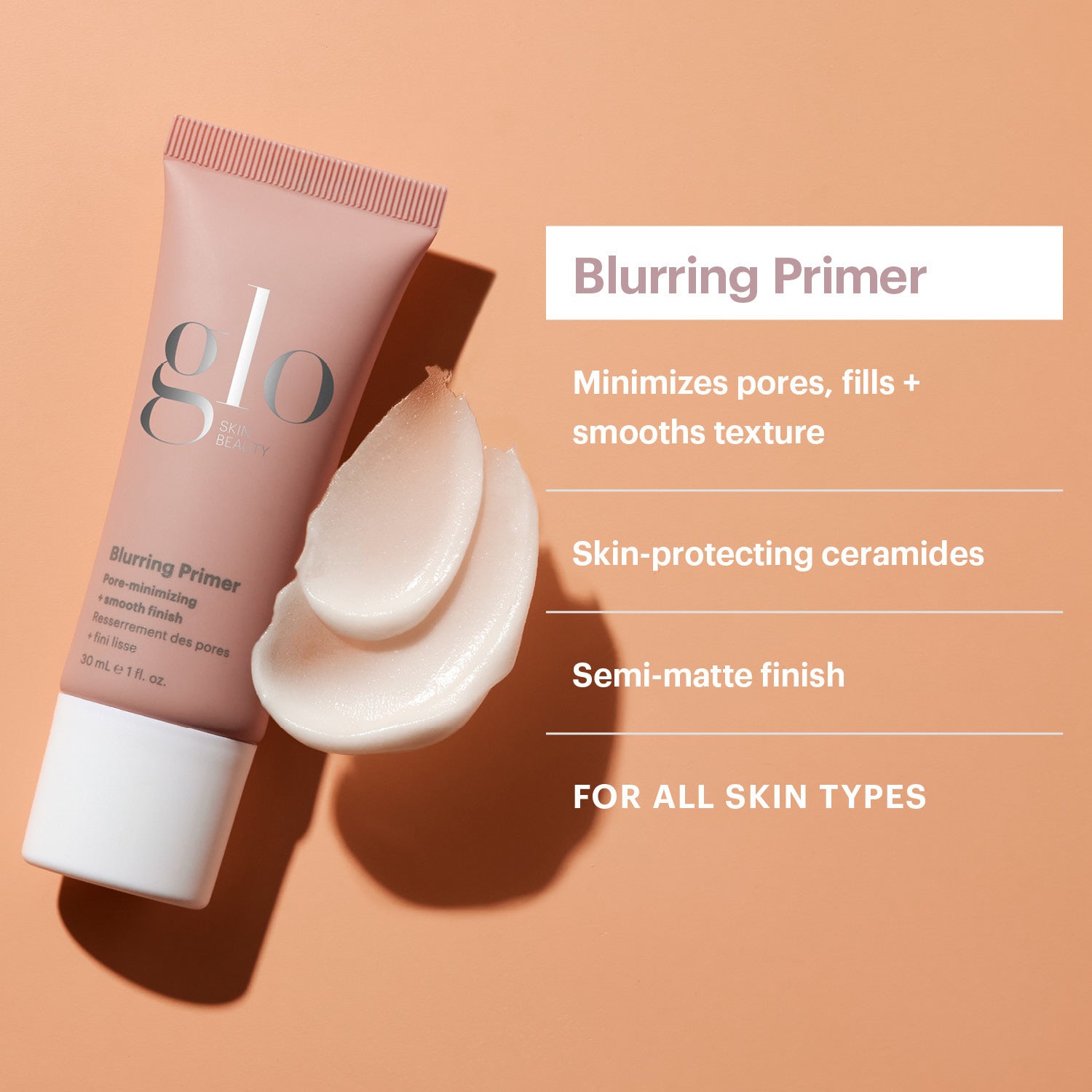 glo
SKIN BEAUTY

Blurring Primer
Pore-minimizing + smooth finish
Resserrement des pores + fini lisse
30 mL ℮ 1 fl. oz.

Blurring Primer

Minimizes pores, fills + smooths texture

Skin-protecting ceramides

Semi-matte finish

FOR ALL SKIN TYPES